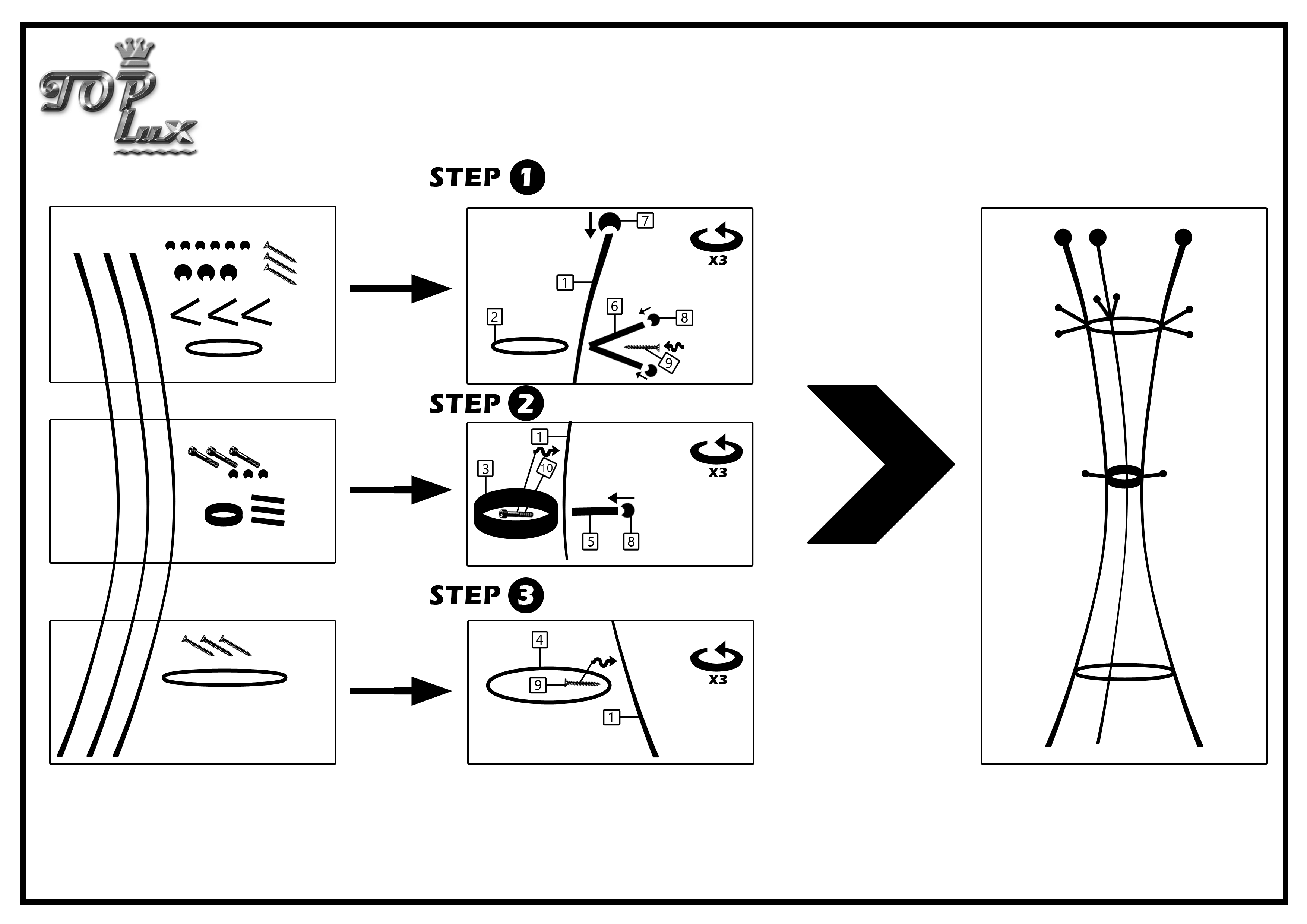 TOP Lux

STEP 1

7
X3
1
6
8
2
9

STEP 2

1
X3
3
10
5
8

STEP 3

4
X3
9
1